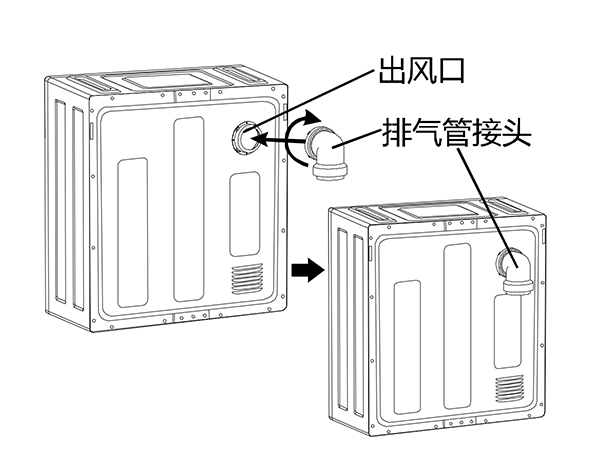 出风口
排气管接头