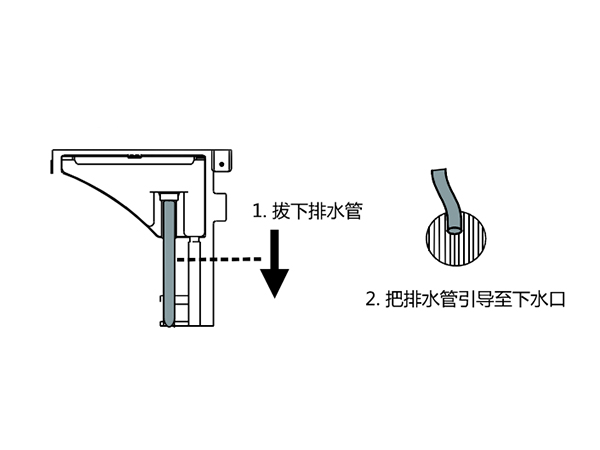 1. 拔下排水管

2. 把排水管引导至下水口